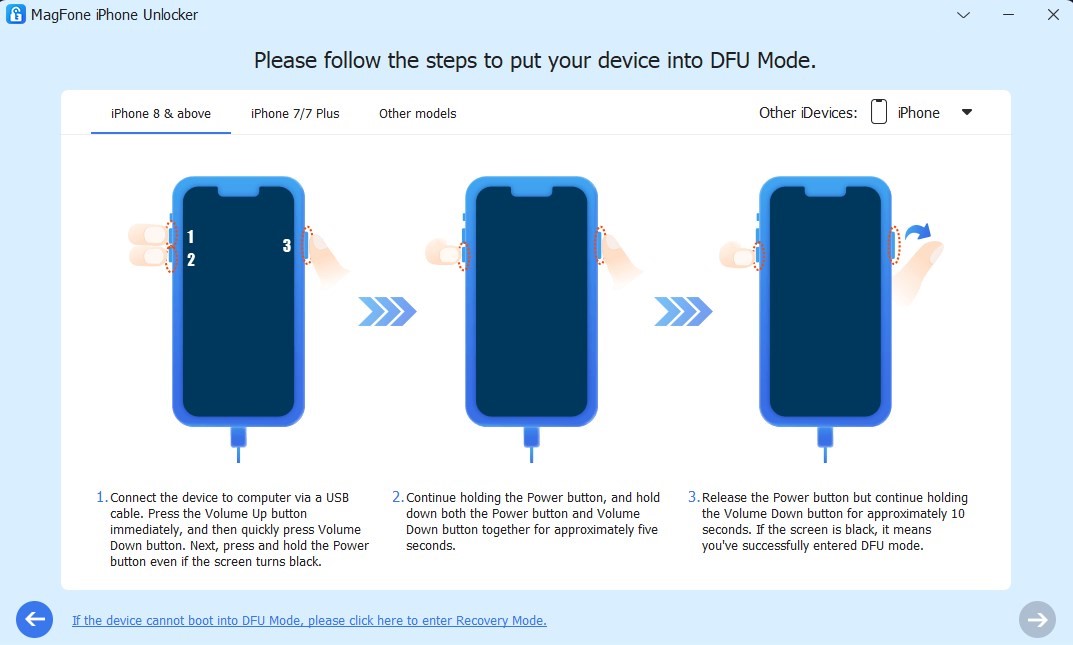 MagFone iPhone Unlocker

Please follow the steps to put your device into DFU Mode.

iPhone 8 & above iPhone 7/7 Plus Other models

Other iDevices: iPhone

1
2
3

1. Connect the device to computer via a USB cable. Press the Volume Up button immediately, and then quickly press Volume Down button. Next, press and hold the Power button even if the screen turns black.

2. Continue holding the Power button, and hold down both the Power button and Volume Down button together for approximately five seconds.

3. Release the Power button but continue holding the Volume Down button for approximately 10 seconds. If the screen is black, it means you've successfully entered DFU mode.

If the device cannot boot into DFU Mode, please click here to enter Recovery Mode.