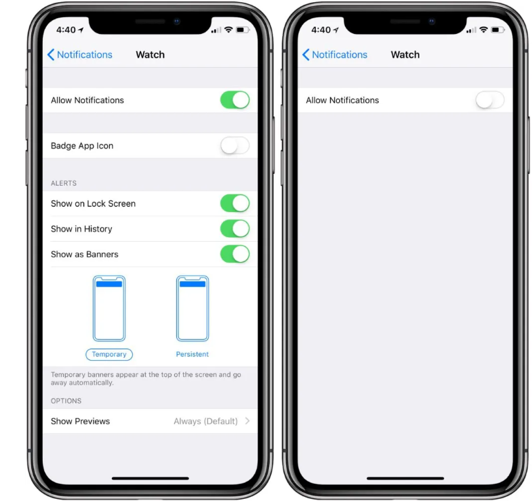 4:40

Notifications Watch

Allow Notifications

Badge App Icon

ALERTS

Show on Lock Screen

Show in History

Show as Banners

Temporary

Persistent

Temporary banners appear at the top of the screen and go away automatically.

OPTIONS

Show Previews Always (Default)

4:40

Notifications Watch

Allow Notifications